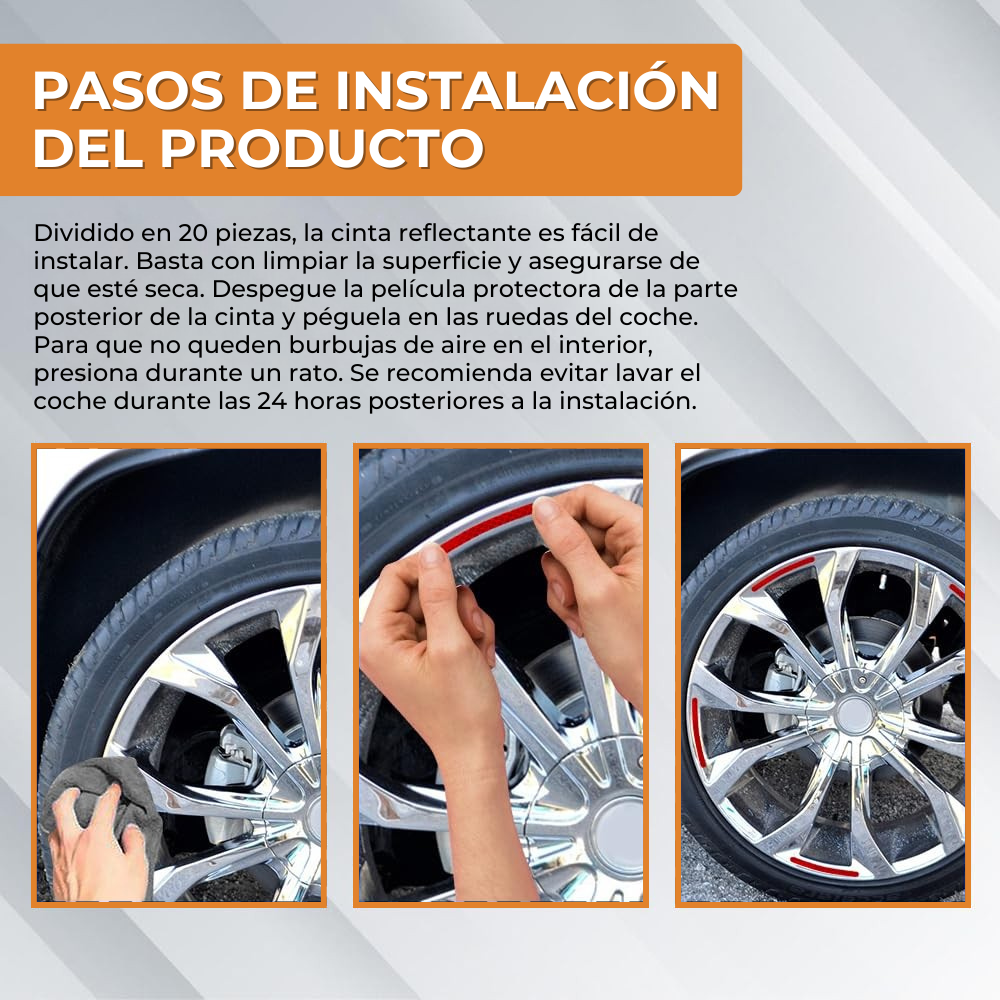 PASOS DE INSTALACIÓN DEL PRODUCTO

Dividido en 20 piezas, la cinta reflectante es fácil de instalar. Basta con limpiar la superficie y asegurarse de que esté seca. Despegue la película protectora de la parte posterior de la cinta y péguela en las ruedas del coche. Para que no queden burbujas de aire en el interior, presiona durante un rato. Se recomienda evitar lavar el coche durante las 24 horas posteriores a la instalación.