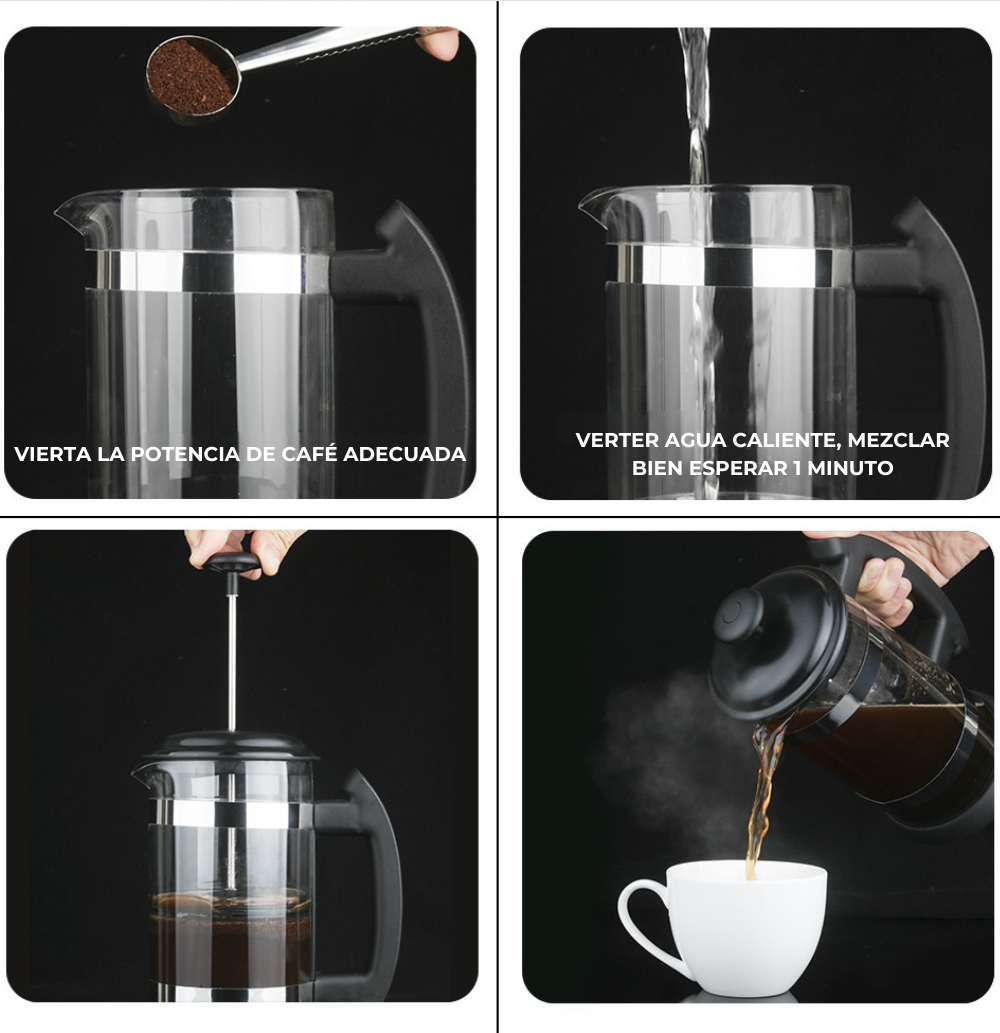 VIERTA LA POTENCIA DE CAFÉ ADECUADA

VERTER AGUA CALIENTE, MEZCLAR BIEN ESPERAR 1 MINUTO